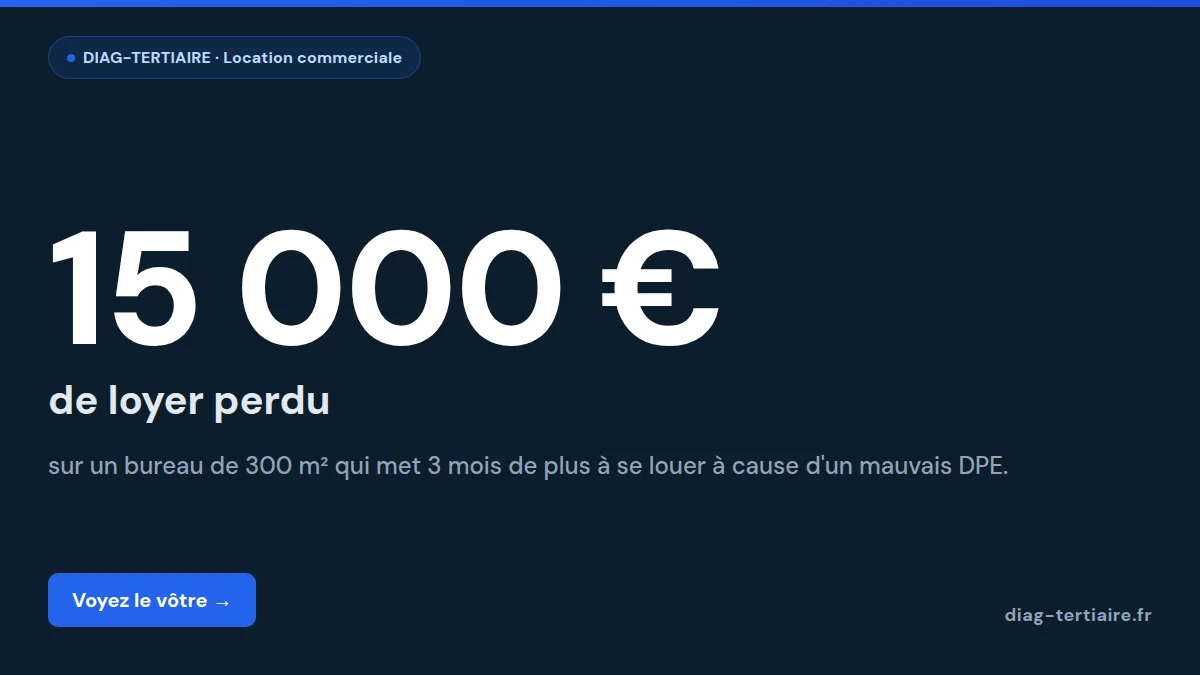 • DIAG-TERTIAIRE · Location commerciale

15 000 €

de loyer perdu

sur un bureau de 300 m² qui met 3 mois de plus à se louer à cause d'un mauvais DPE.

Voyez le vôtre →

diag-tertiaire.fr